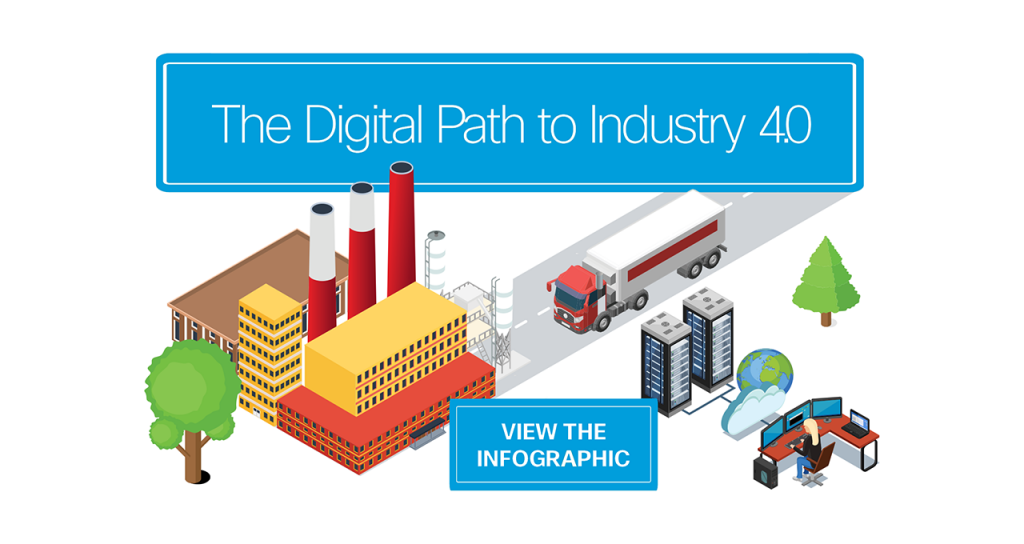 The Digital Path to Industry 4.0

VIEW THE INFOGRAPHIC